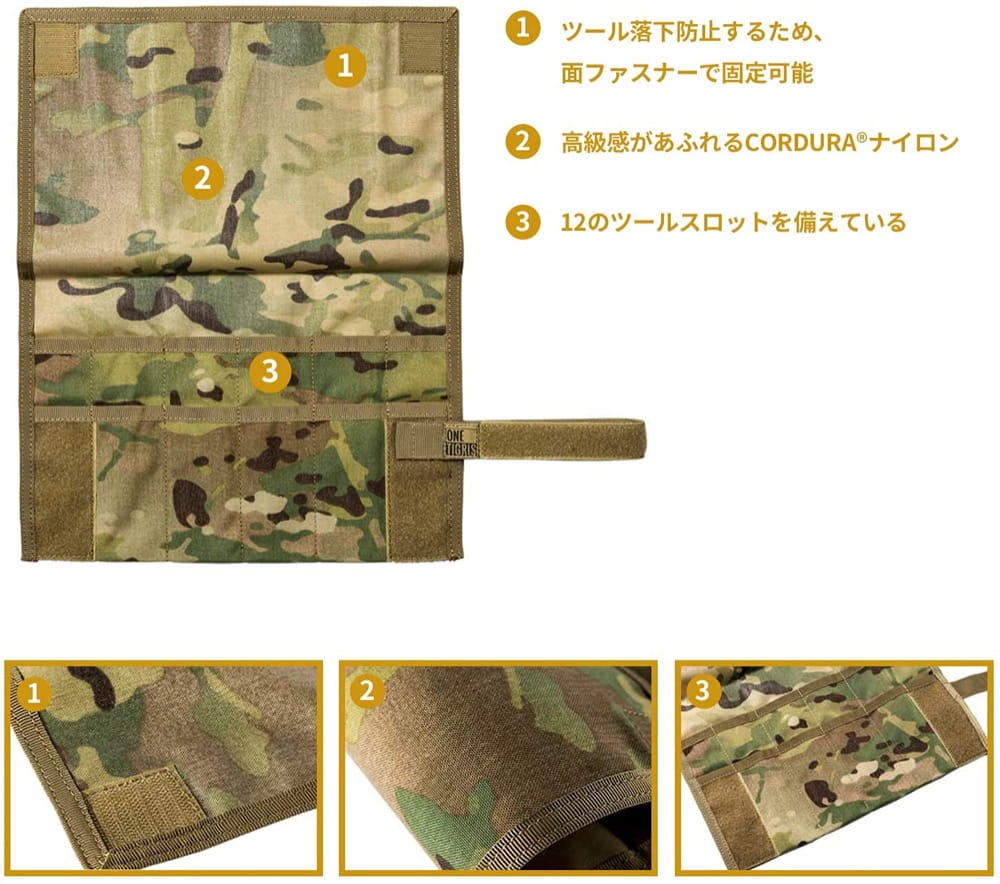 1

2

3

ONE TIGRIS

1 ツール落下防止するため、面ファスナーで固定可能

2 高級感があふれるCORDURA®ナイロン

3 12のツールスロットを備えている

1

2

3