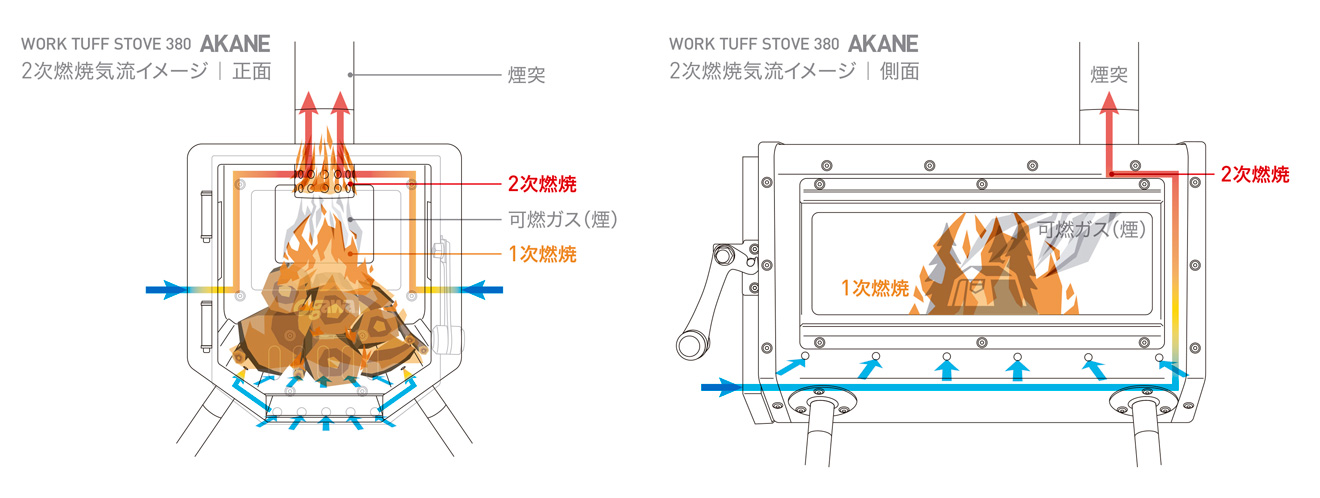 WORK TUFF STOVE 380 AKANE
2次燃焼気流イメージ | 正面

煙突
2次燃焼
可燃ガス(煙)
1次燃焼

WORK TUFF STOVE 380 AKANE
2次燃焼気流イメージ | 側面

煙突
2次燃焼
可燃ガス(煙)
1次燃焼